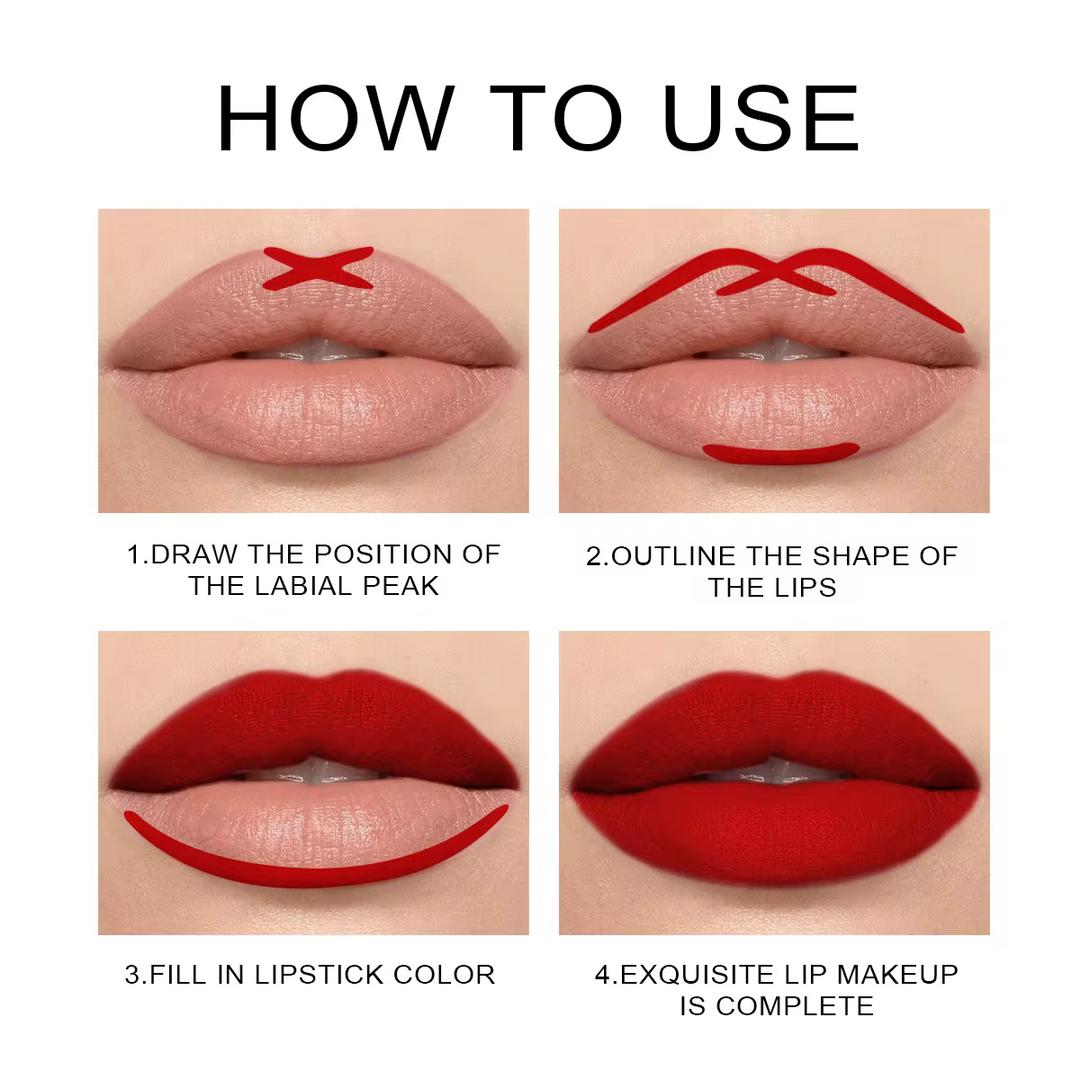 HOW TO USE

1.DRAW THE POSITION OF THE LABIAL PEAK

2.OUTLINE THE SHAPE OF THE LIPS

3.FILL IN LIPSTICK COLOR

4.EXQUISITE LIP MAKEUP IS COMPLETE